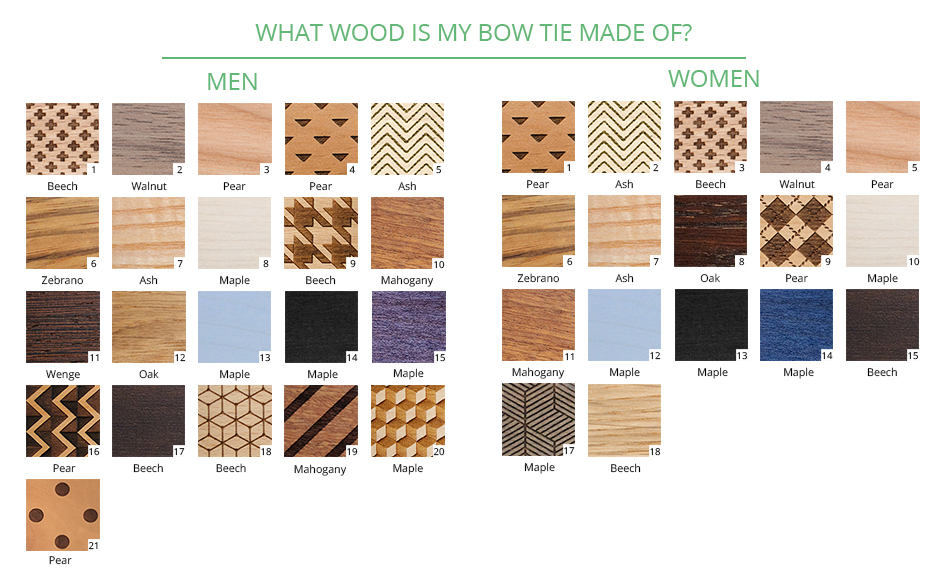 WHAT WOOD IS MY BOW TIE MADE OF?

MEN

1 Beech
2 Walnut
3 Pear
4 Pear
5 Ash
6 Zebrano
7 Ash
8 Maple
9 Beech
10 Mahogany
11 Wenge
12 Oak
13 Maple
14 Maple
15 Maple
16 Pear
17 Beech
18 Beech
19 Mahogany
20 Maple
21 Pear

WOMEN

1 Pear
2 Ash
3 Beech
4 Walnut
5 Pear
6 Zebrano
7 Ash
8 Oak
9 Pear
10 Maple
11 Mahogany
12 Maple
13 Maple
14 Maple
15 Beech
17 Maple
18 Beech